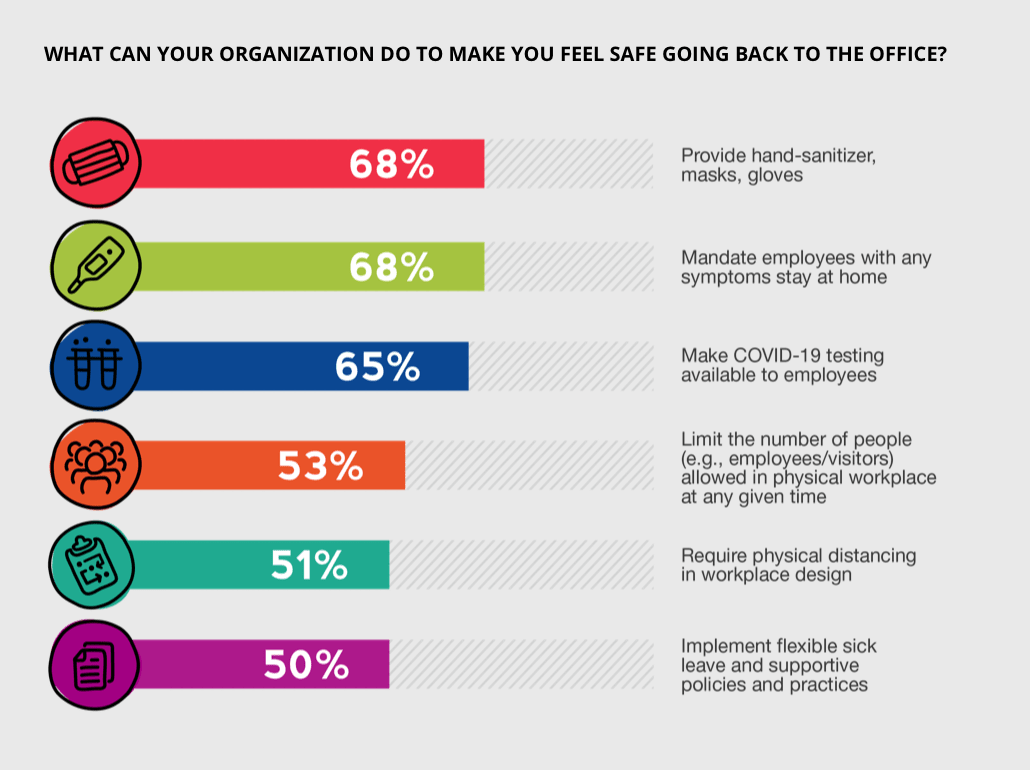 WHAT CAN YOUR ORGANIZATION DO TO MAKE YOU FEEL SAFE GOING BACK TO THE OFFICE?

68% Provide hand-sanitizer, masks, gloves

68% Mandate employees with any symptoms stay at home

65% Make COVID-19 testing available to employees

53% Limit the number of people (e.g., employees/visitors) allowed in physical workplace at any given time

51% Require physical distancing in workplace design

50% Implement flexible sick leave and supportive policies and practices