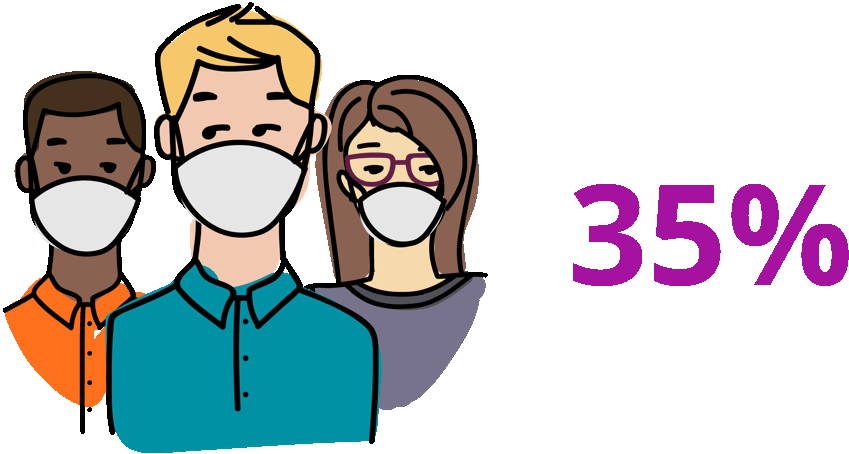 35%