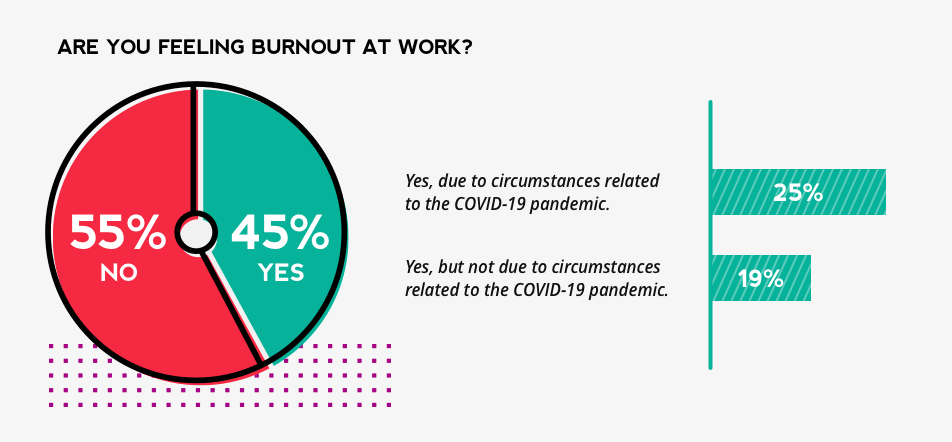 ARE YOU FEELING BURNOUT AT WORK?

55%
NO

45%
YES

Yes, due to circumstances related to the COVID-19 pandemic.

25%

Yes, but not due to circumstances related to the COVID-19 pandemic.

19%