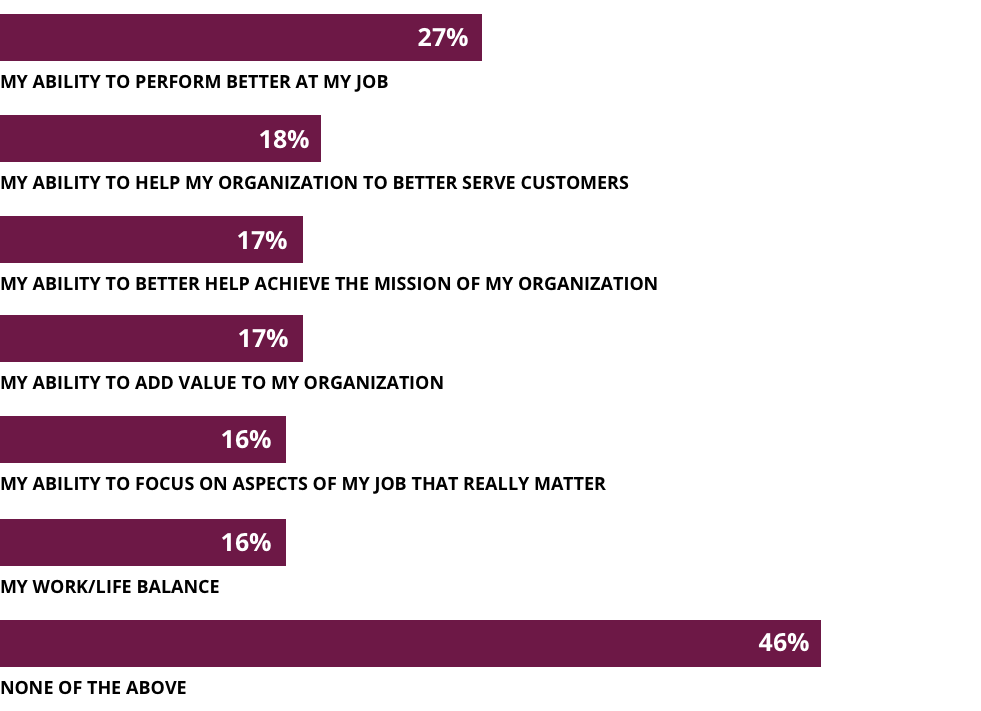 27%
MY ABILITY TO PERFORM BETTER AT MY JOB

18%
MY ABILITY TO HELP MY ORGANIZATION TO BETTER SERVE CUSTOMERS

17%
MY ABILITY TO BETTER HELP ACHIEVE THE MISSION OF MY ORGANIZATION

17%
MY ABILITY TO ADD VALUE TO MY ORGANIZATION

16%
MY ABILITY TO FOCUS ON ASPECTS OF MY JOB THAT REALLY MATTER

16%
MY WORK/LIFE BALANCE

46%
NONE OF THE ABOVE